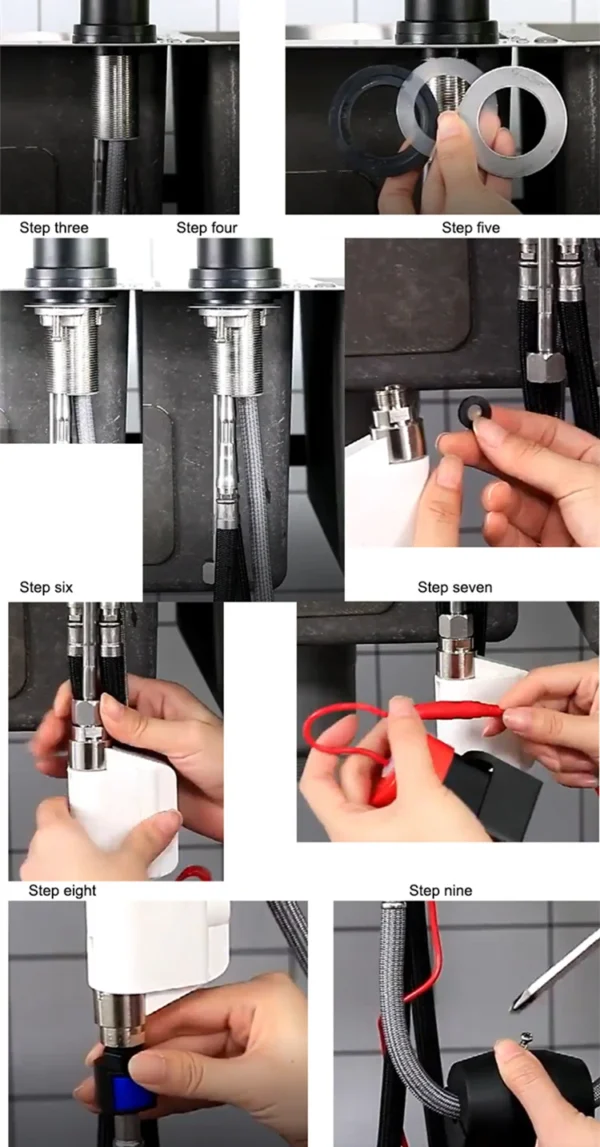 Step three

Step four

Step five

Step six

Step seven

Step eight

Step nine