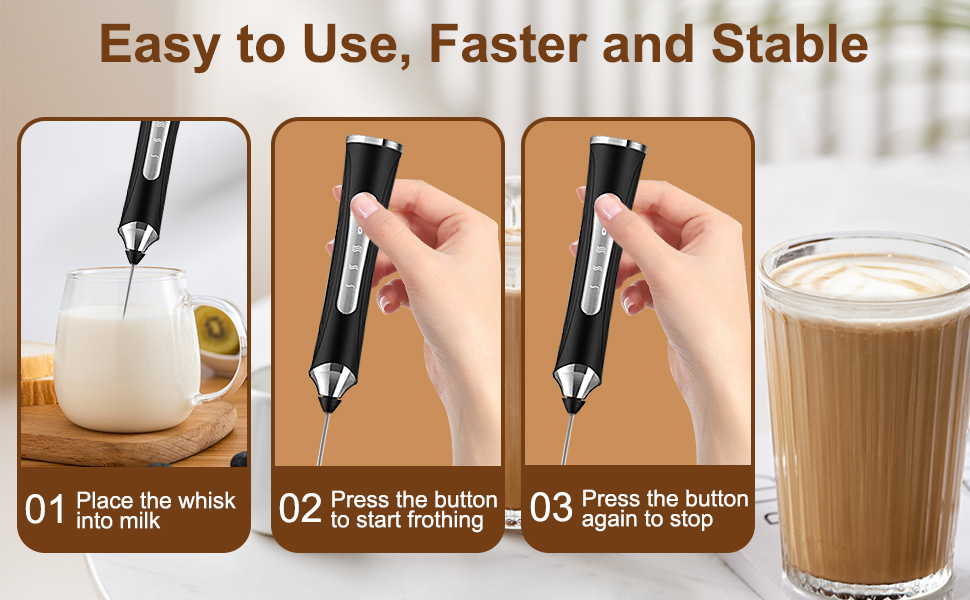 Easy to Use, Faster and Stable

01 Place the whisk into milk

02 Press the button to start frothing

03 Press the button again to stop